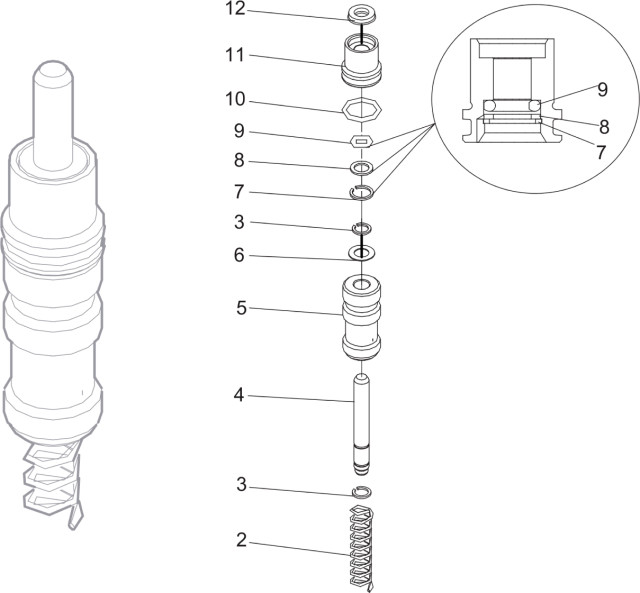 12
11
10
9
8
7
3
6
5
4
3
2
9
8
7